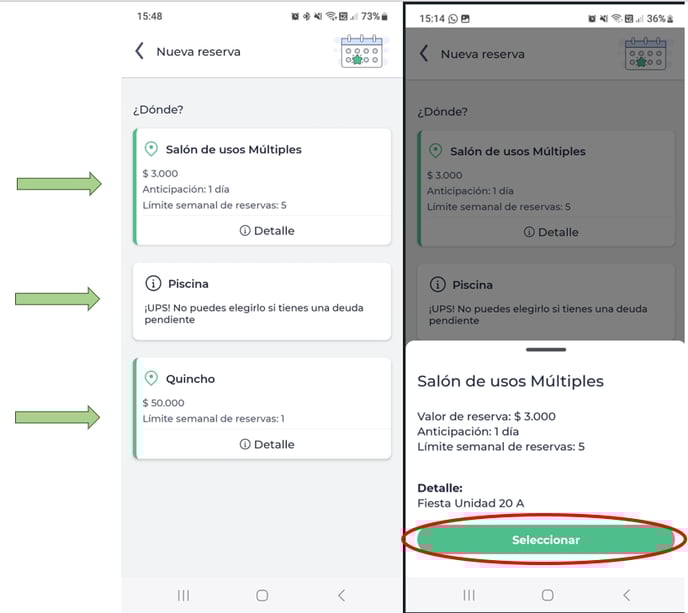 15:48 73%

Nueva reserva

¿Dónde?

Salón de usos Múltiples
$ 3.000
Anticipación: 1 día
Límite semanal de reservas: 5
Detalle

Piscina
¡UPS! No puedes elegirlo si tienes una deuda pendiente

Quincho
$ 50.000
Límite semanal de reservas: 1
Detalle

15:14 36%

Nueva reserva

¿Dónde?

Salón de usos Múltiples
$ 3.000
Anticipación: 1 día
Límite semanal de reservas: 5
Detalle

Piscina
¡UPS! No puedes elegirlo si tienes una deuda pendiente

Salón de usos Múltiples

Valor de reserva: $ 3.000
Anticipación: 1 día
Límite semanal de reservas: 5

Detalle:
Fiesta Unidad 20 A

Seleccionar